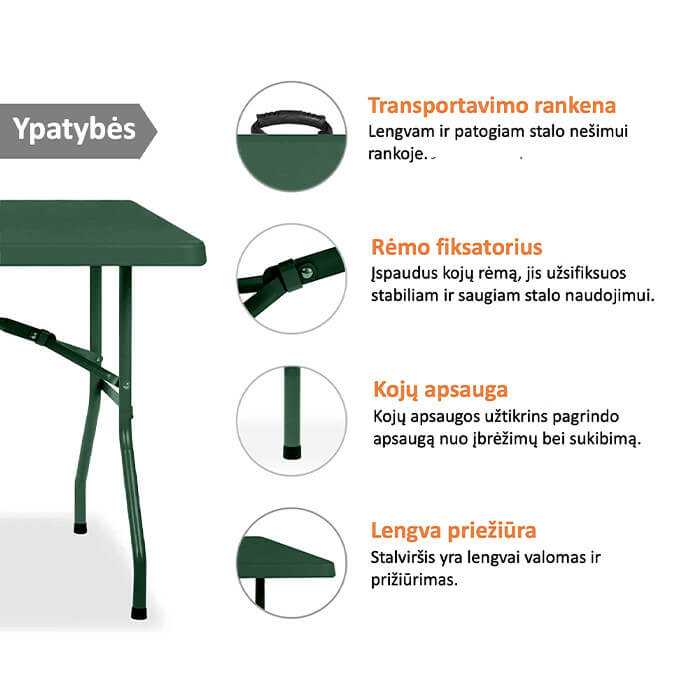 Ypatybės

Transportavimo rankena
Lengvam ir patogiam stalo nešimui rankoje.

Rėmo fiksatorius
Įspaudus kojų rėmą, jis užsifiksuos stabiliam ir saugiam stalo naudojimui.

Kojų apsauga
Kojų apsaugos užtikrins pagrindo apsaugą nuo įbrėžimų bei sukibimą.

Lengva priežiūra
Stalviršis yra lengvai valomas ir prižiūrimas.